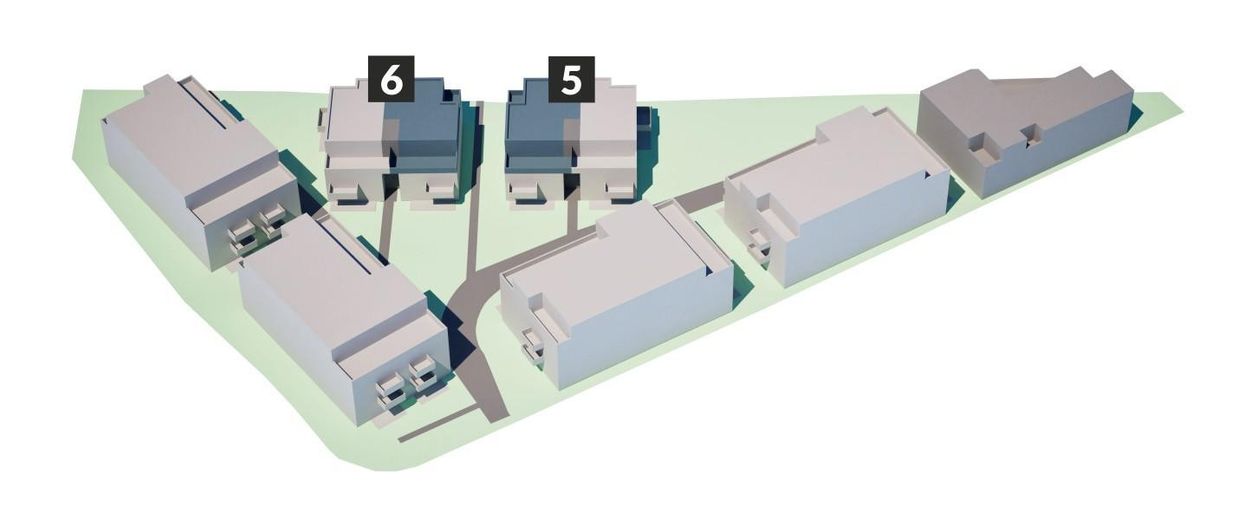 6

5