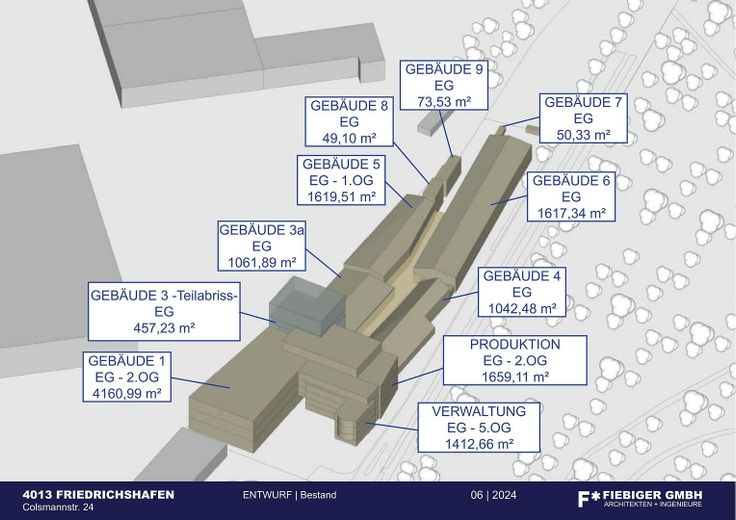 GEBÄUDE 9
EG
73,53 m²

GEBÄUDE 8
EG
49,10 m²

GEBÄUDE 7
EG
50,33 m²

GEBÄUDE 5
EG - 1.OG
1619,51 m²

GEBÄUDE 6
EG
1617,34 m²

GEBÄUDE 3a
EG
1061,89 m²

GEBÄUDE 4
EG
1042,48 m²

GEBÄUDE 3 -Teilabriss-
EG
457,23 m²

PRODUKTION
EG - 2.OG
1659,11 m²

GEBÄUDE 1
EG - 2.OG
4160,99 m²

VERWALTUNG
EG - 5.OG
1412,66 m²

4013 FRIEDRICHSHAFEN
Colsmannstr. 24

ENTWURF | Bestand

06 | 2024

F* FIEBIGER GMBH
ARCHITEKTEN + INGENIEURE