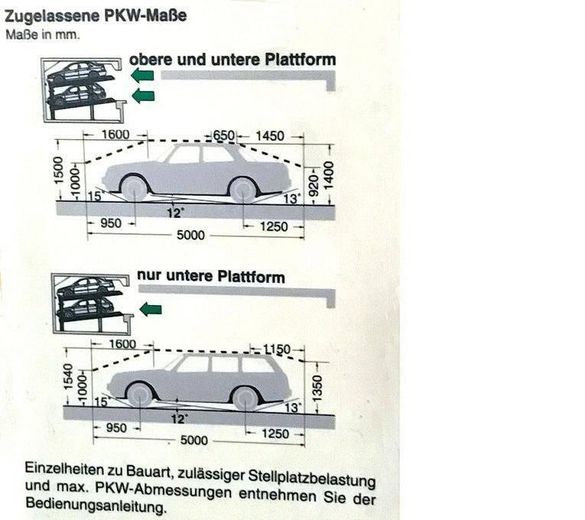 Zugelassene PKW-Maße
Maße in mm.

obere und untere Plattform

1600
650
1450
1500
1000
920
1400
15°
12°
13°
950
1250
5000

nur untere Plattform

1600
1150
1540
1000
1350
15°
12°
13°
950
1250
5000

Einzelheiten zu Bauart, zulässiger Stellplatzbelastung und max. PKW-Abmessungen entnehmen Sie der Bedienungsanleitung.